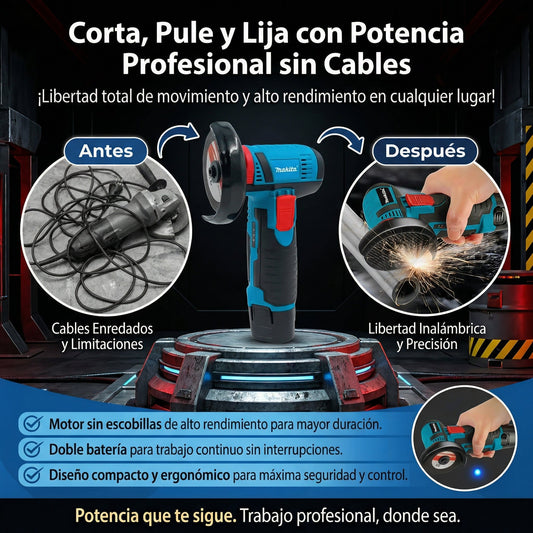 Corta, Pule y Lija con Potencia Profesional sin Cables

¡Libertad total de movimiento y alto rendimiento en cualquier lugar!

Antes

makita

Después

Cables Enredados y Limitaciones

Libertad Inalámbrica y Precisión

Motor sin escobillas de alto rendimiento para mayor duración.

Doble batería para trabajo continuo sin interrupciones.

Diseño compacto y ergonómico para máxima seguridad y control.

Potencia que te sigue. Trabajo profesional, donde sea.